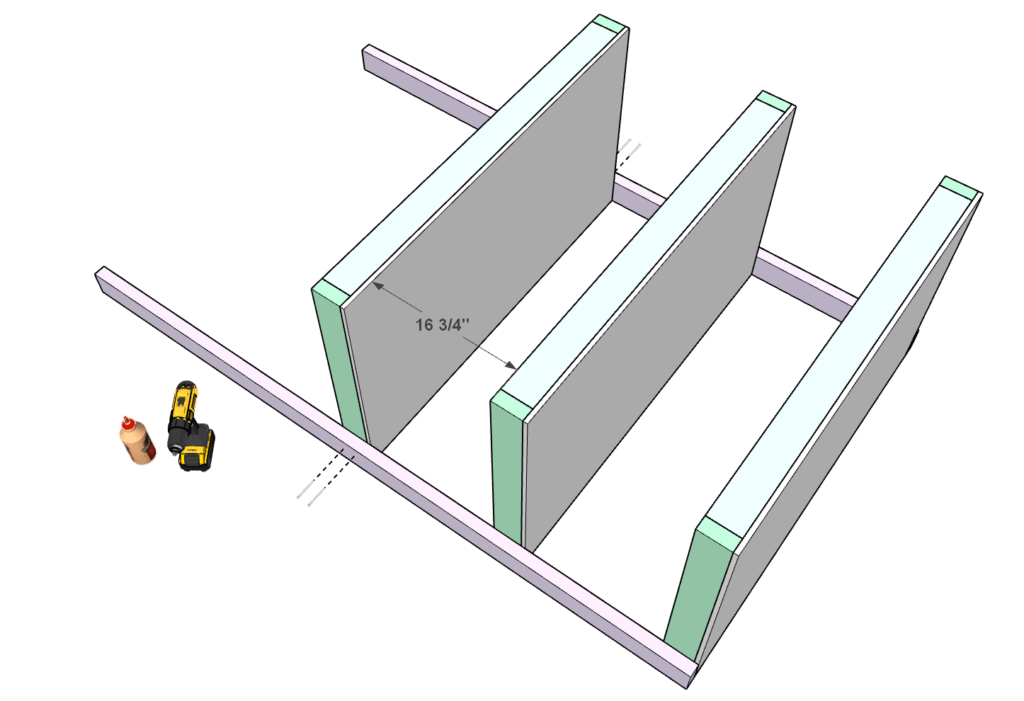 16 3/4''