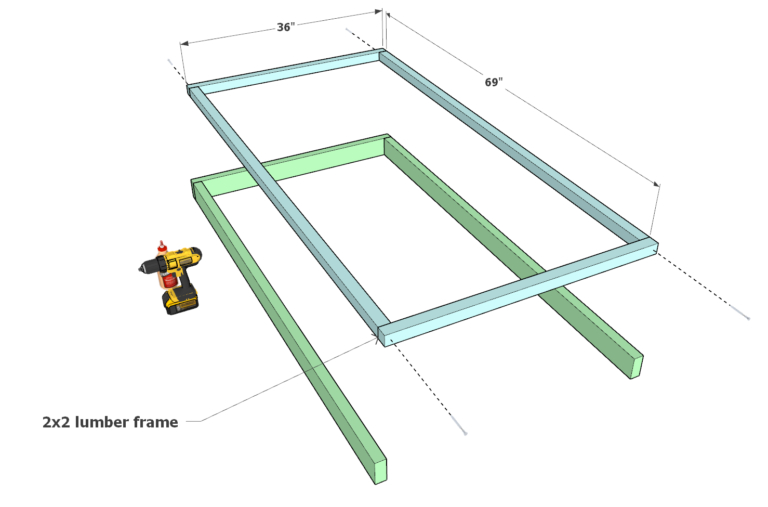 36"

69"

2x2 lumber frame