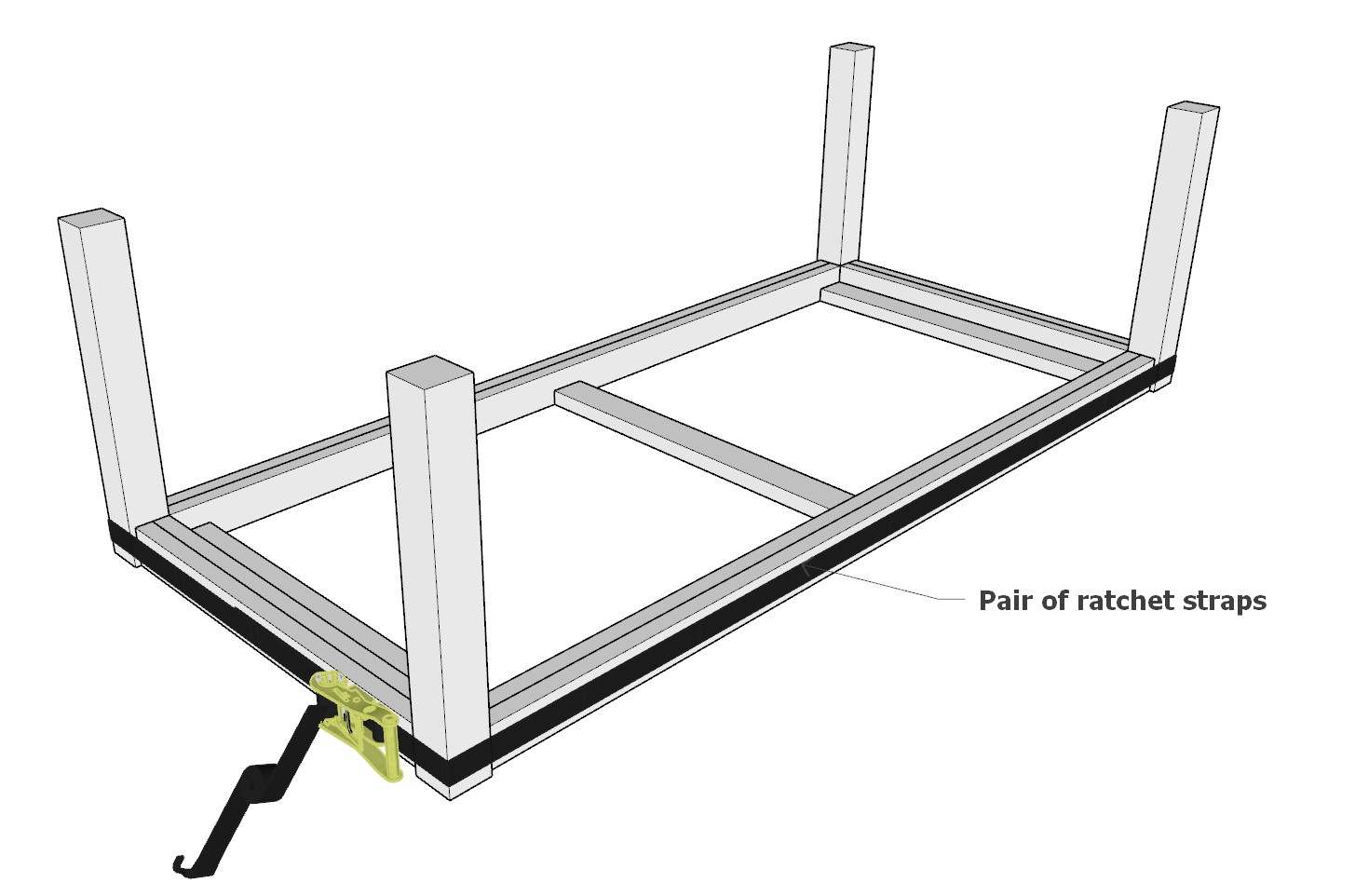 Pair of ratchet straps