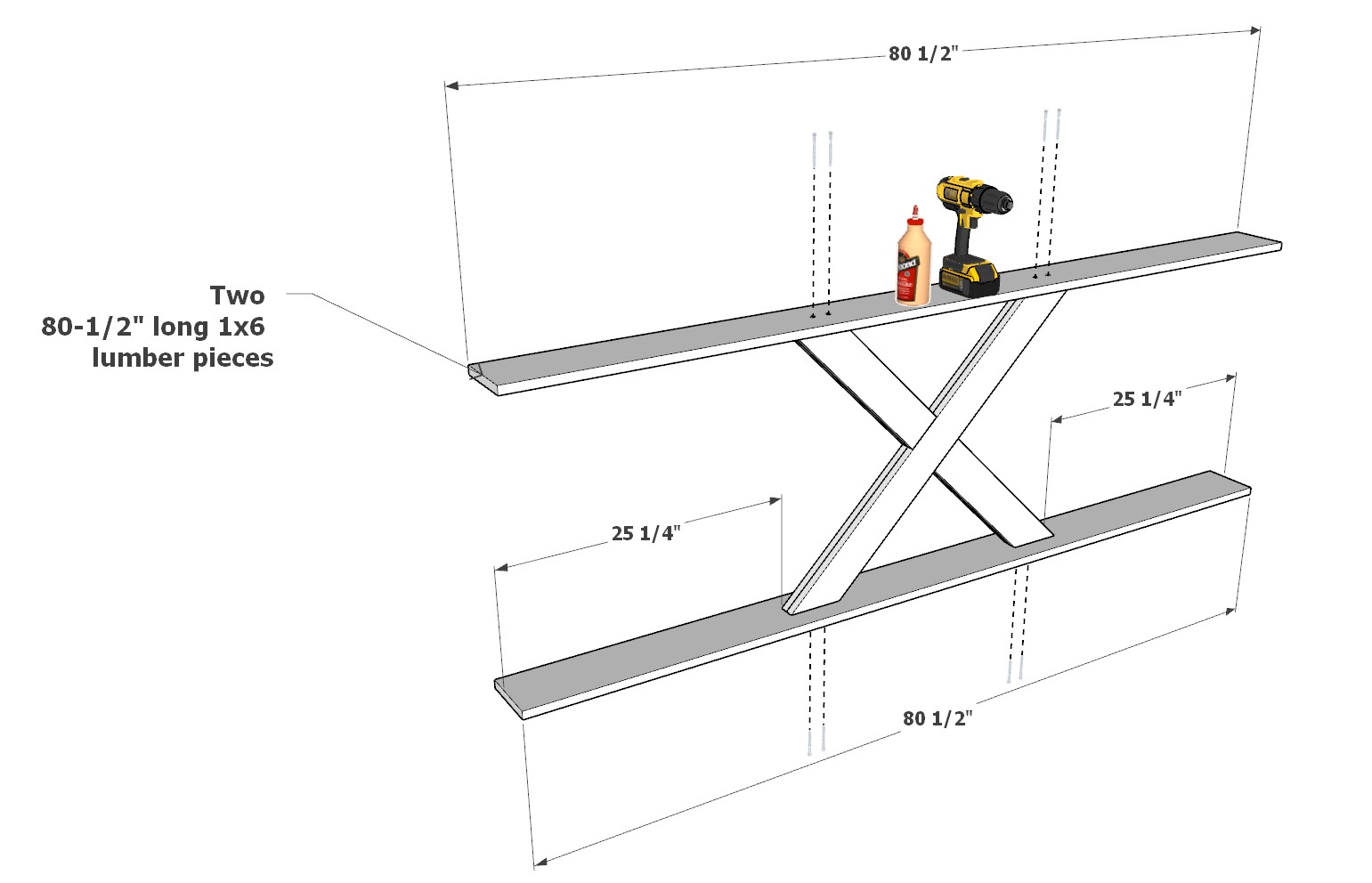 80 1/2"

Two
80-1/2" long 1x6
lumber pieces

25 1/4"

25 1/4"

80 1/2"