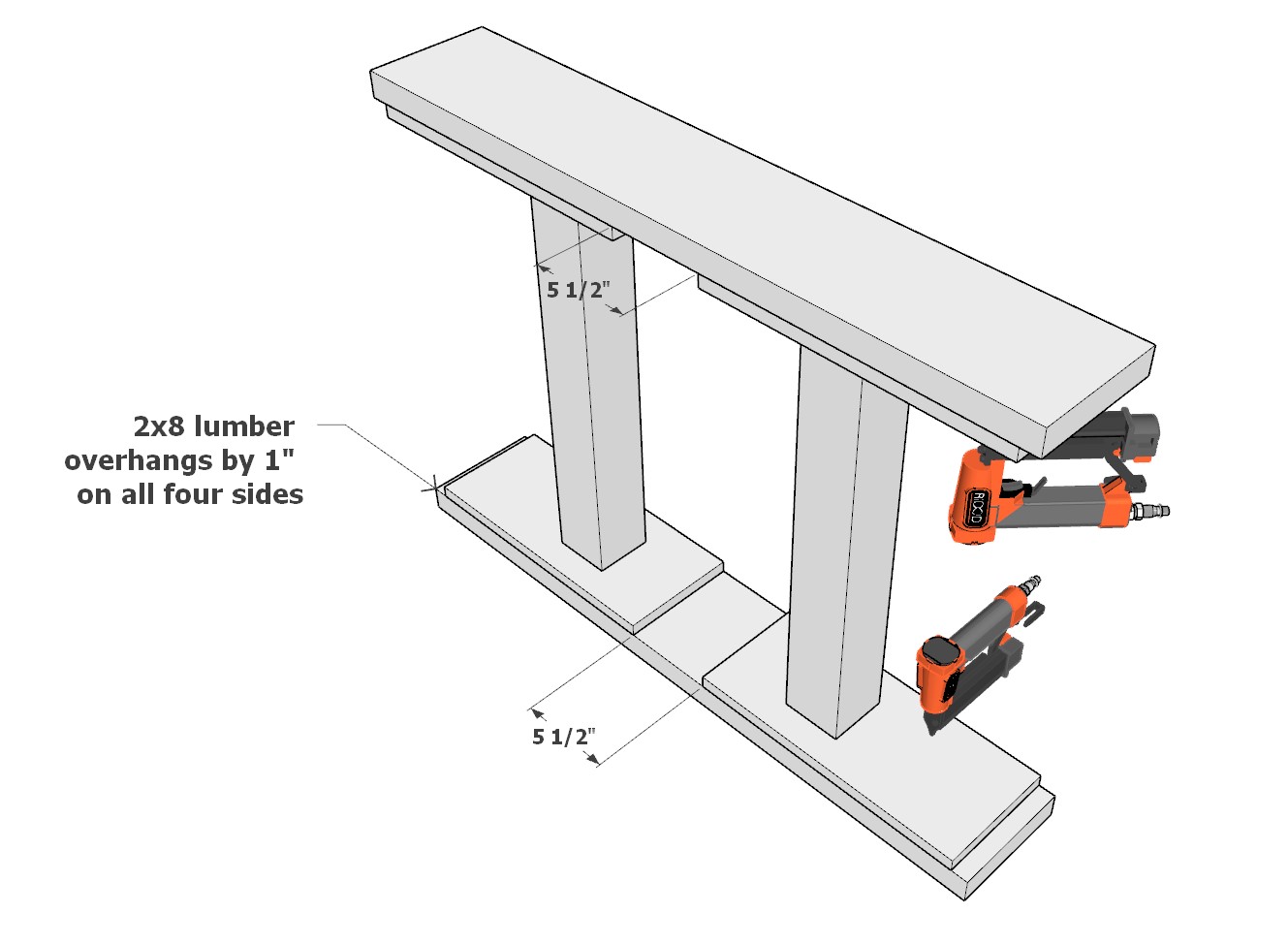 5 1/2"

2x8 lumber overhangs by 1" on all four sides

RIDGID

5 1/2"