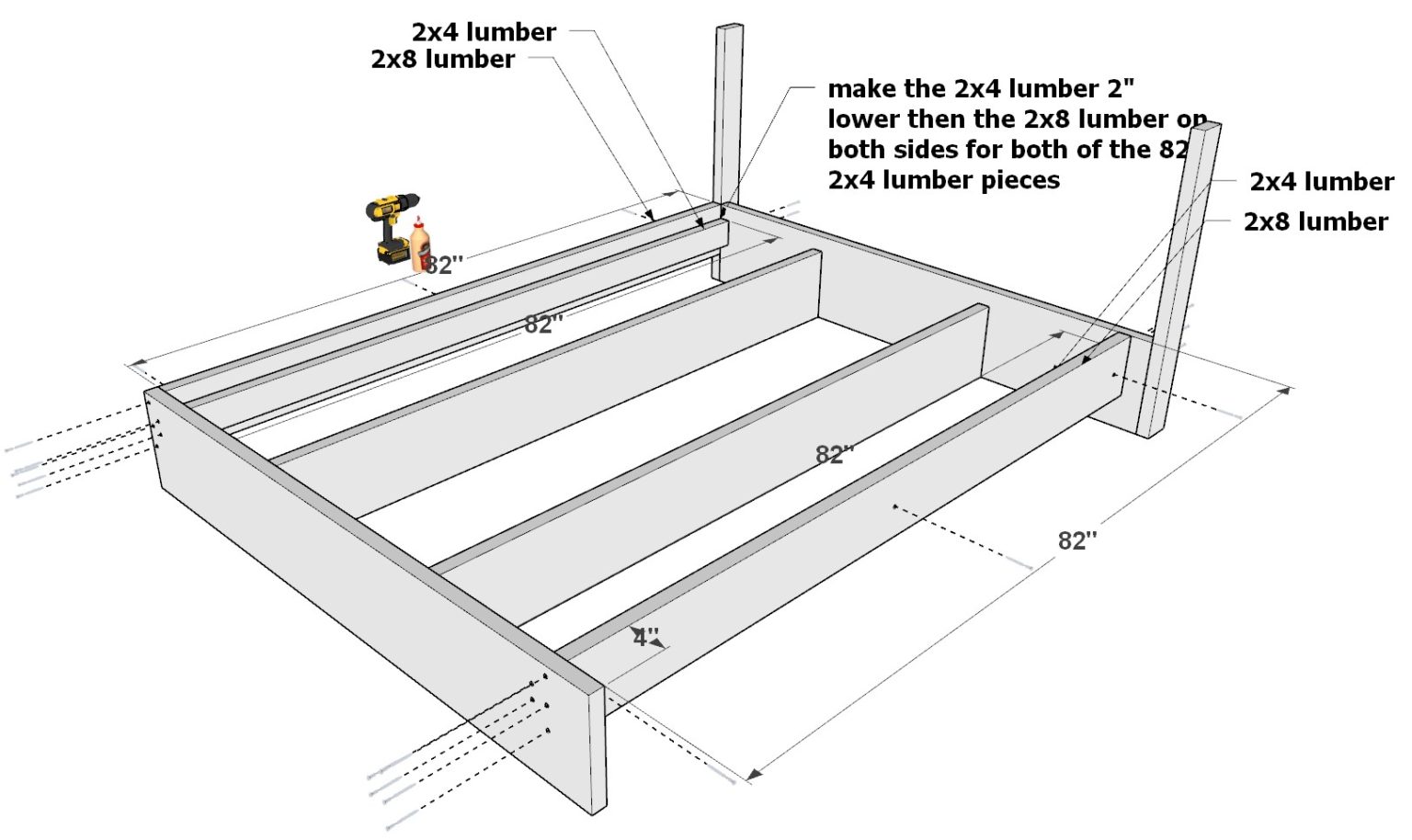 2x4 lumber
2x8 lumber

make the 2x4 lumber 2" lower then the 2x8 lumber on both sides for both of the 82 2x4 lumber pieces

2x4 lumber
2x8 lumber

82"
82"
82"
82"
4"