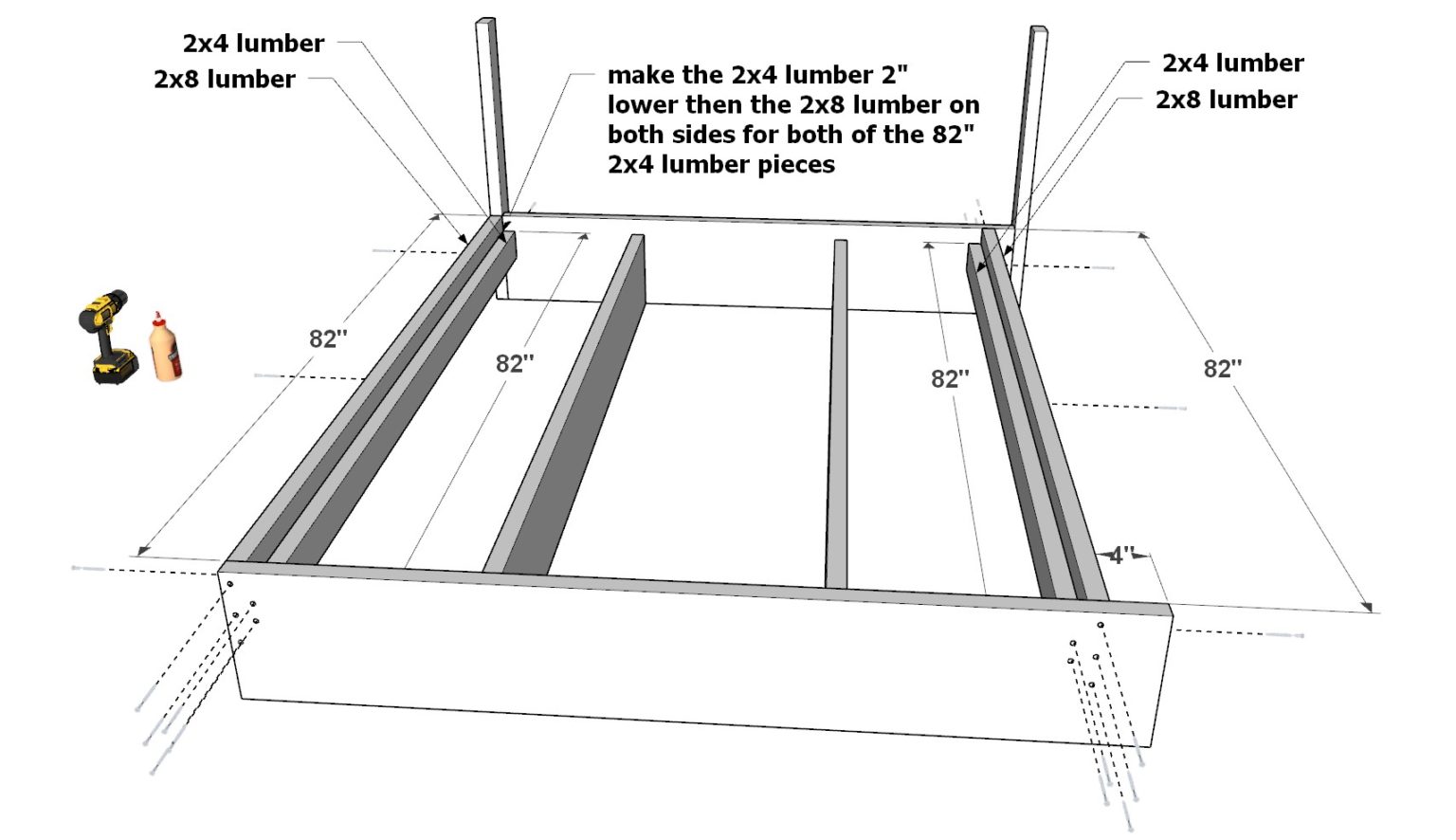 2x4 lumber
2x8 lumber

make the 2x4 lumber 2" lower then the 2x8 lumber on both sides for both of the 82" 2x4 lumber pieces

2x4 lumber
2x8 lumber

82"
82"
82"
82"
4"