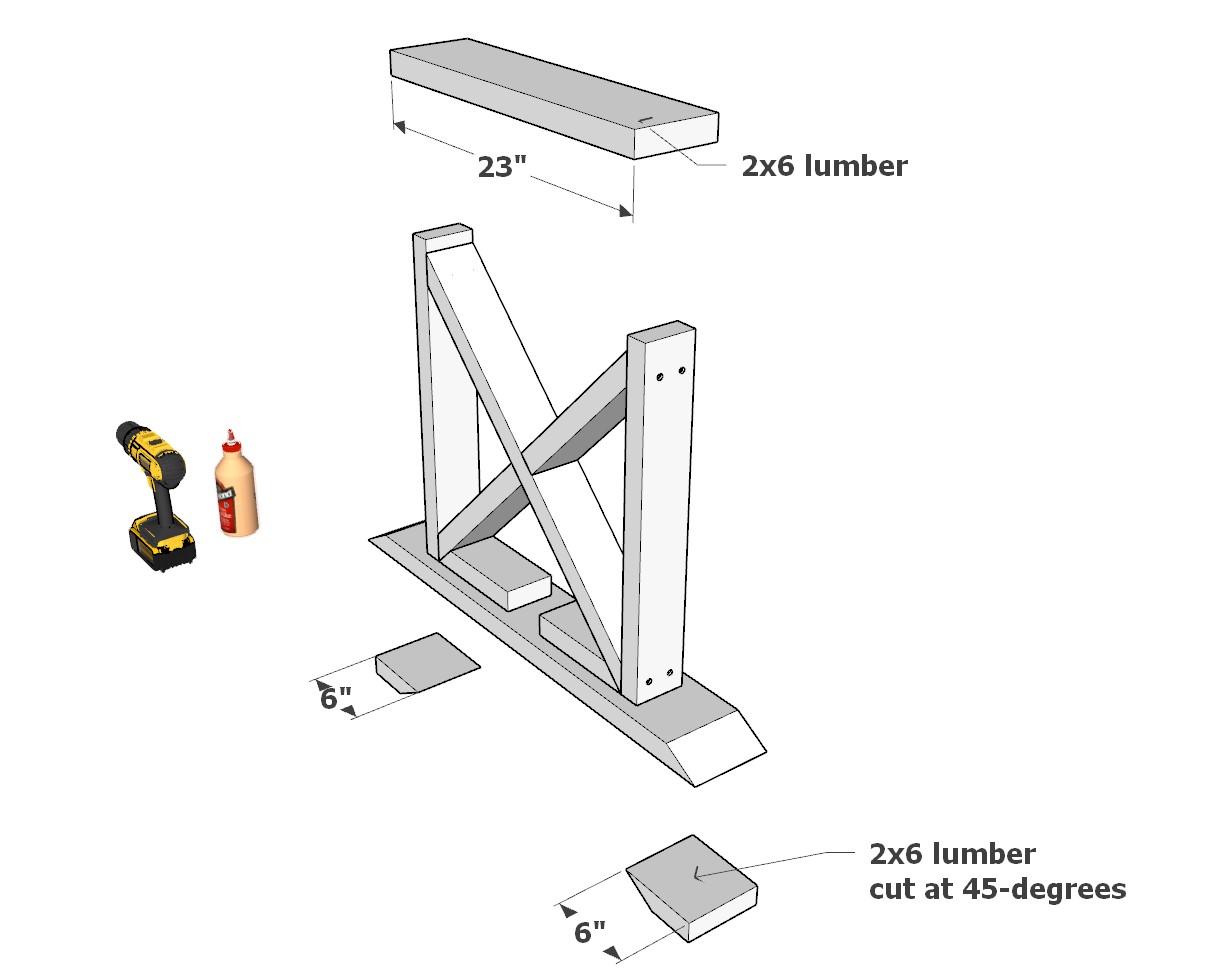 23"

2x6 lumber

6"

2x6 lumber
cut at 45-degrees

6"