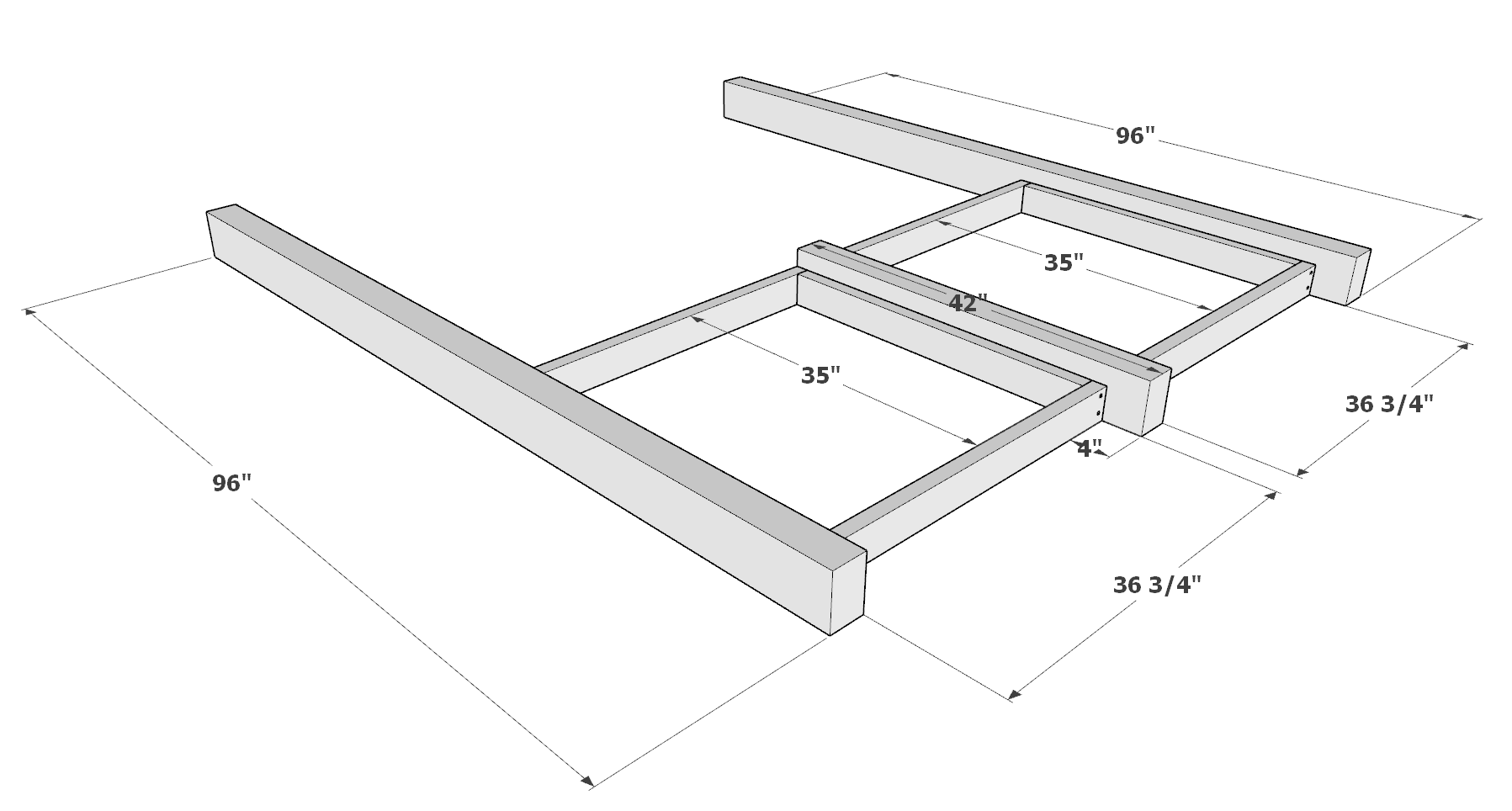 96"

35"

42"

35"

36 3/4"

4"

96"

36 3/4"